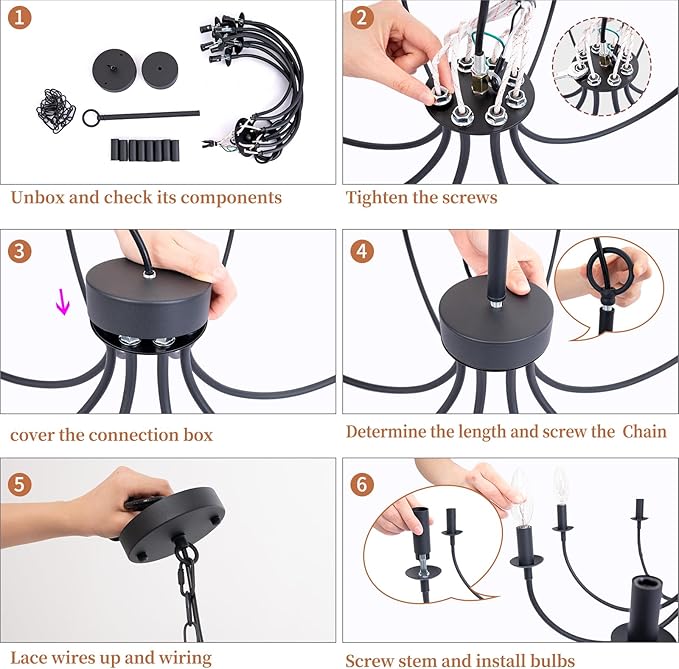 1
Unbox and check its components

2
Tighten the screws

3
cover the connection box

4
Determine the length and screw the Chain

5
Lace wires up and wiring

6
Screw stem and install bulbs