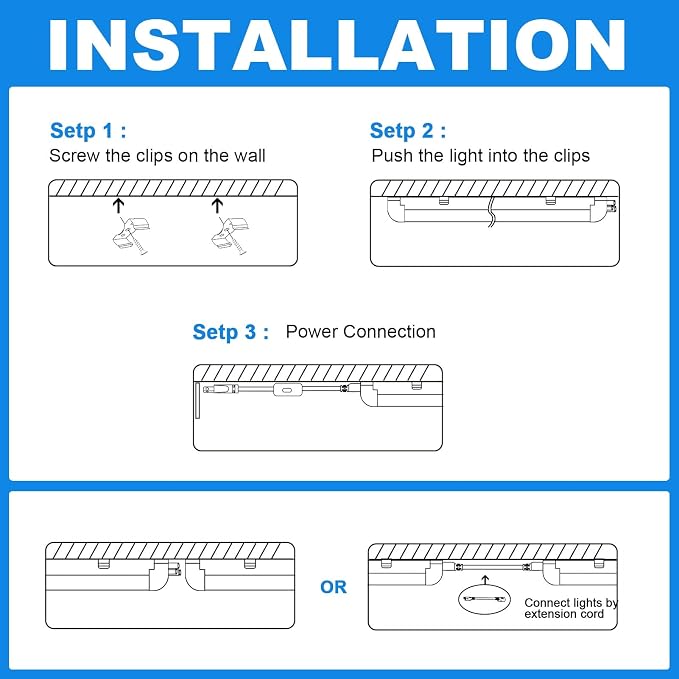 INSTALLATION

Setp 1 :
Screw the clips on the wall

Setp 2 :
Push the light into the clips

Setp 3 : Power Connection

OR

Connect lights by extension cord