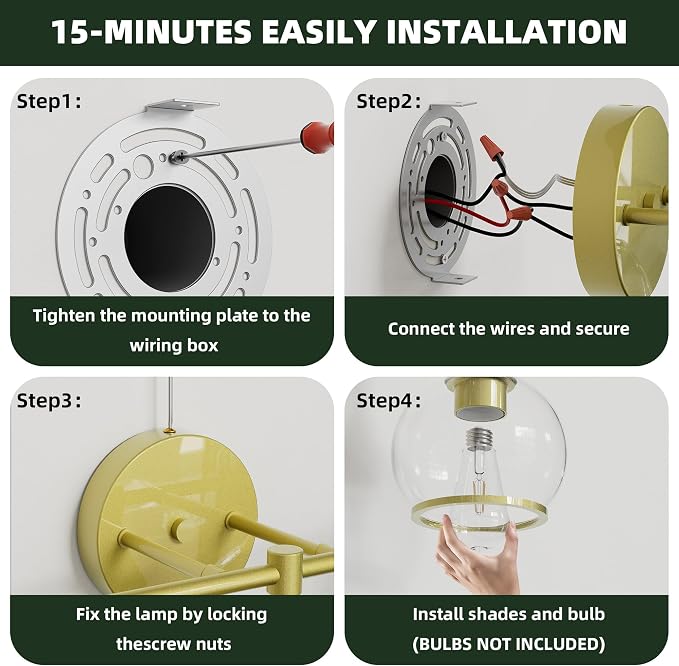 15-MINUTES EASILY INSTALLATION

Step1:

Tighten the mounting plate to the wiring box

Step2:

Connect the wires and secure

Step3:

Fix the lamp by locking thescrew nuts

Step4:

Install shades and bulb (BULBS NOT INCLUDED)