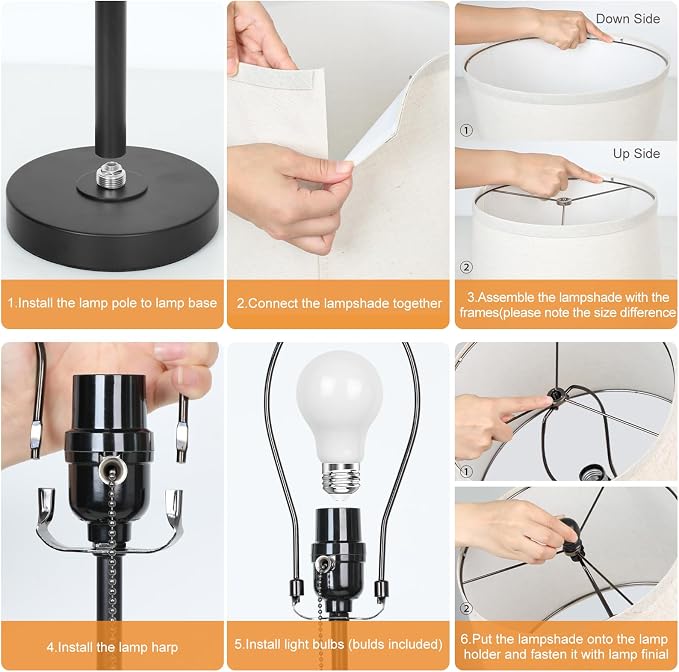 1.Install the lamp pole to lamp base

2.Connect the lampshade together

Down Side

①

Up Side

②

3.Assemble the lampshade with the frames(please note the size difference

4.Install the lamp harp

5.Install light bulbs (bulds included)

①

②

6.Put the lampshade onto the lamp holder and fasten it with lamp finial