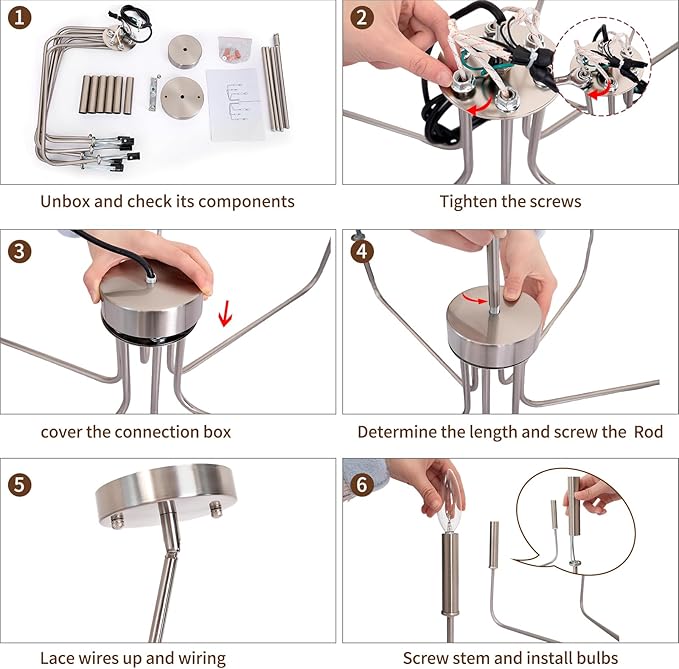 1

Unbox and check its components

2

Tighten the screws

3

cover the connection box

4

Determine the length and screw the Rod

5

Lace wires up and wiring

6

Screw stem and install bulbs