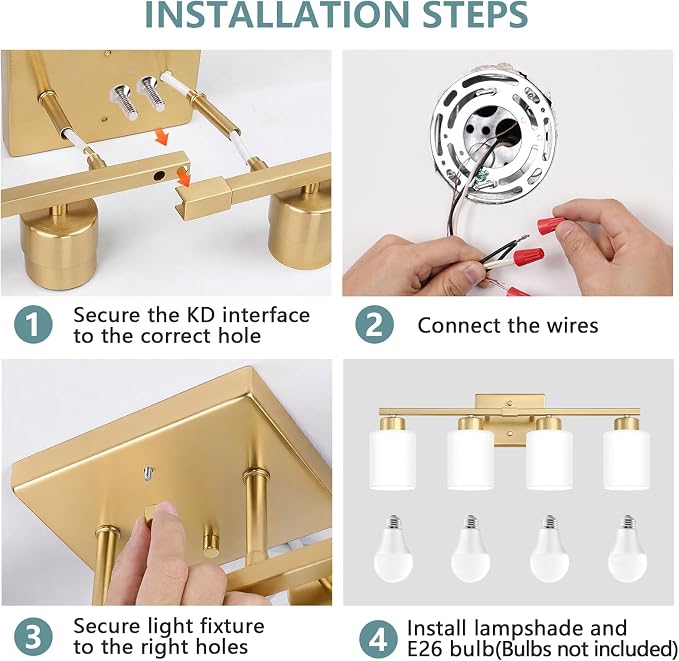 INSTALLATION STEPS

1 Secure the KD interface to the correct hole

2 Connect the wires

3 Secure light fixture to the right holes

4 Install lampshade and E26 bulb(Bulbs not included)