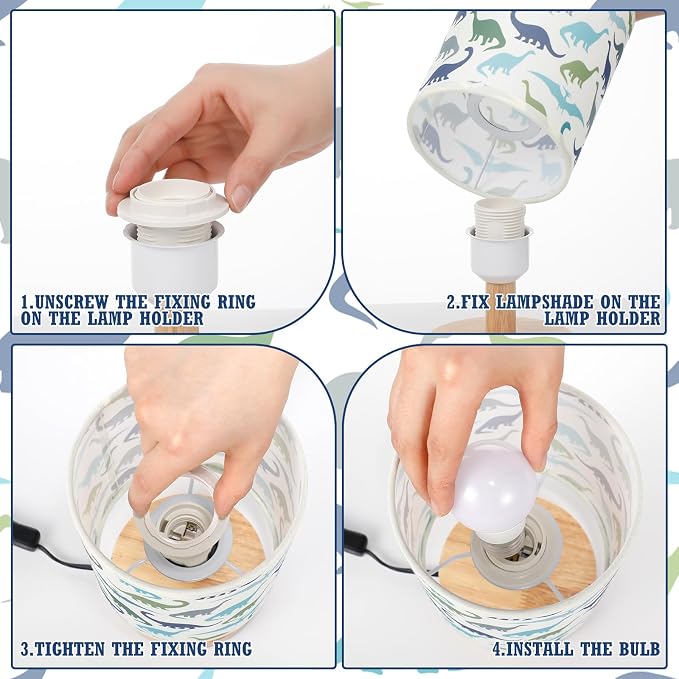 1.UNSCREW THE FIXING RING ON THE LAMP HOLDER

2.FIX LAMPSHADE ON THE LAMP HOLDER

3.TIGHTEN THE FIXING RING

4.INSTALL THE BULB