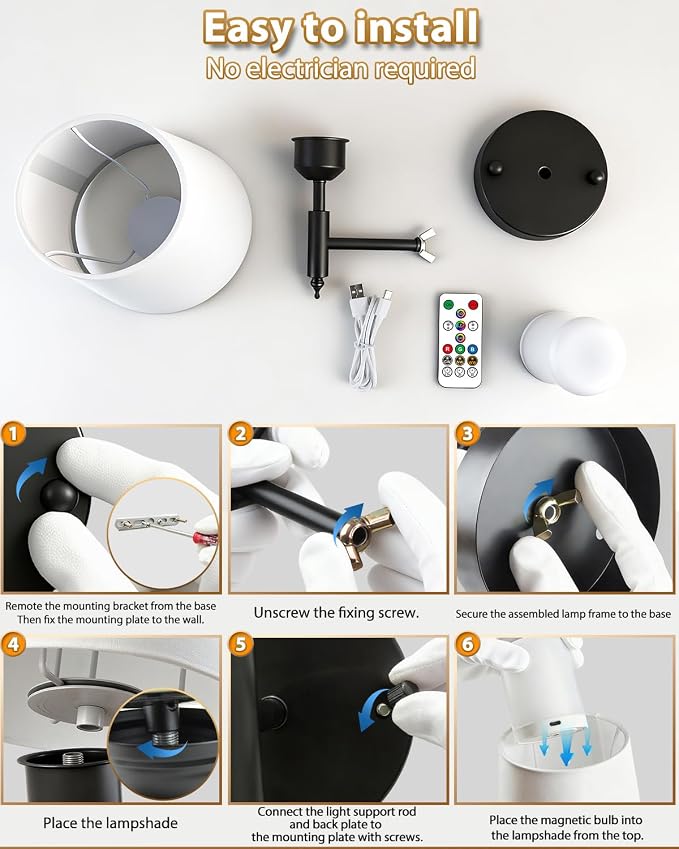 Easy to install
No electrician required

1
Remote the mounting bracket from the base Then fix the mounting plate to the wall.

2
Unscrew the fixing screw.

3
Secure the assembled lamp frame to the base

4
Place the lampshade

5
Connect the light support rod and back plate to the mounting plate with screws.

6
Place the magnetic bulb into the lampshade from the top.