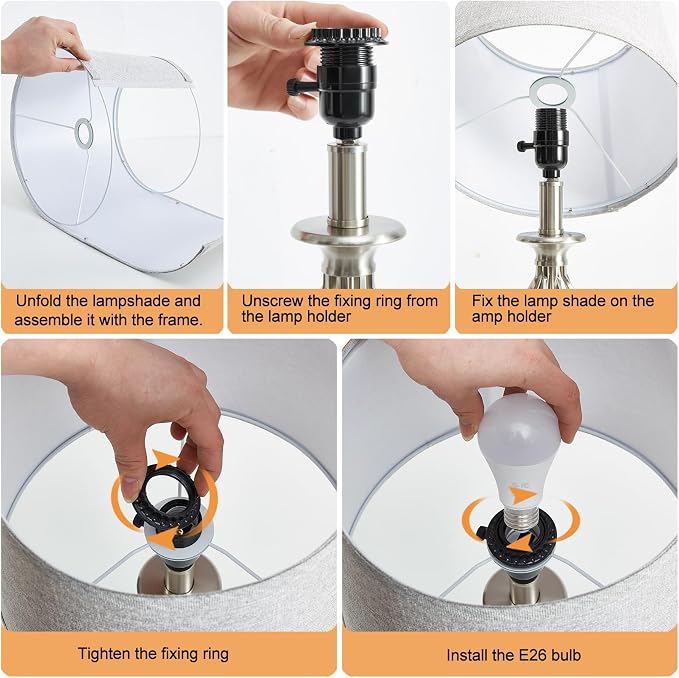 Unfold the lampshade and assemble it with the frame.

Unscrew the fixing ring from the lamp holder

Fix the lamp shade on the amp holder

Tighten the fixing ring

Install the E26 bulb