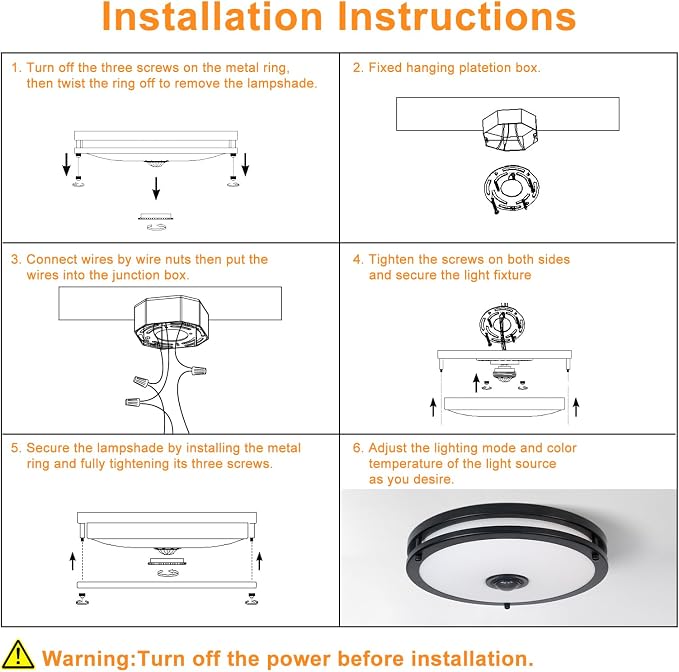 Installation Instructions

1. Turn off the three screws on the metal ring, then twist the ring off to remove the lampshade.

2. Fixed hanging platetion box.

3. Connect wires by wire nuts then put the wires into the junction box.

4. Tighten the screws on both sides and secure the light fixture

5. Secure the lampshade by installing the metal ring and fully tightening its three screws.

6. Adjust the lighting mode and color temperature of the light source as you desire.

Warning:Turn off the power before installation.