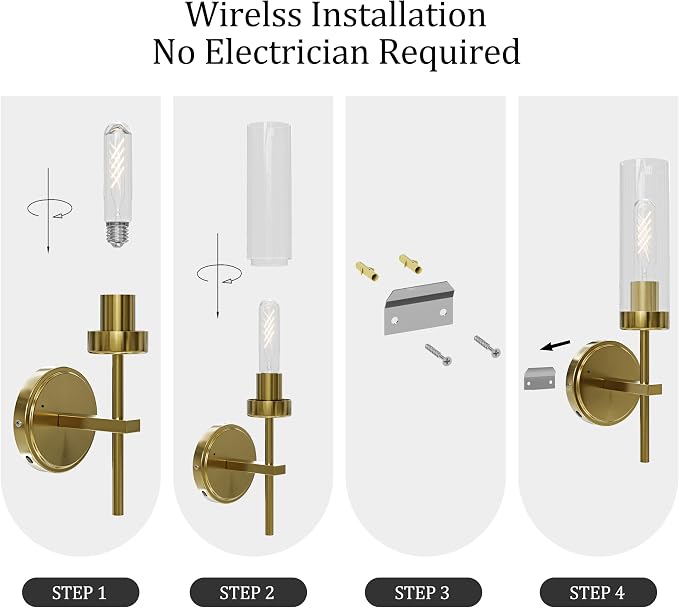 Wirelss Installation
No Electrician Required

STEP 1

STEP 2

STEP 3

STEP 4