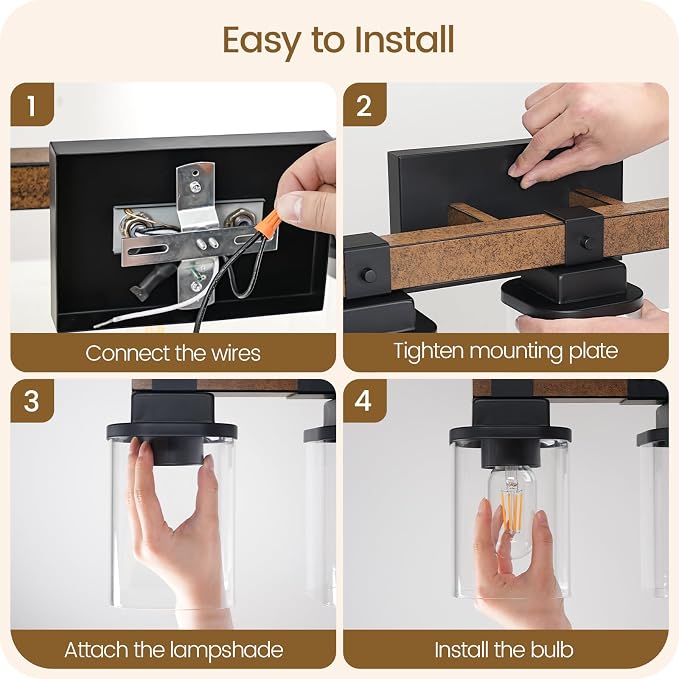 Easy to Install

1

Connect the wires

2

Tighten mounting plate

3

Attach the lampshade

4

Install the bulb