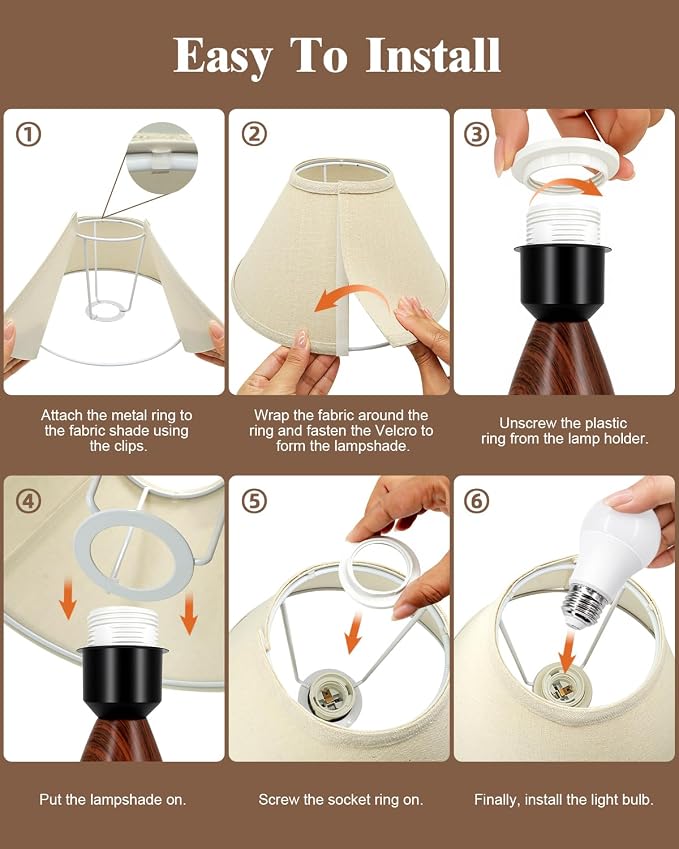 Easy To Install

①

Attach the metal ring to the fabric shade using the clips.

②

Wrap the fabric around the ring and fasten the Velcro to form the lampshade.

③

Unscrew the plastic ring from the lamp holder.

④

Put the lampshade on.

⑤

Screw the socket ring on.

⑥

Finally, install the light bulb.