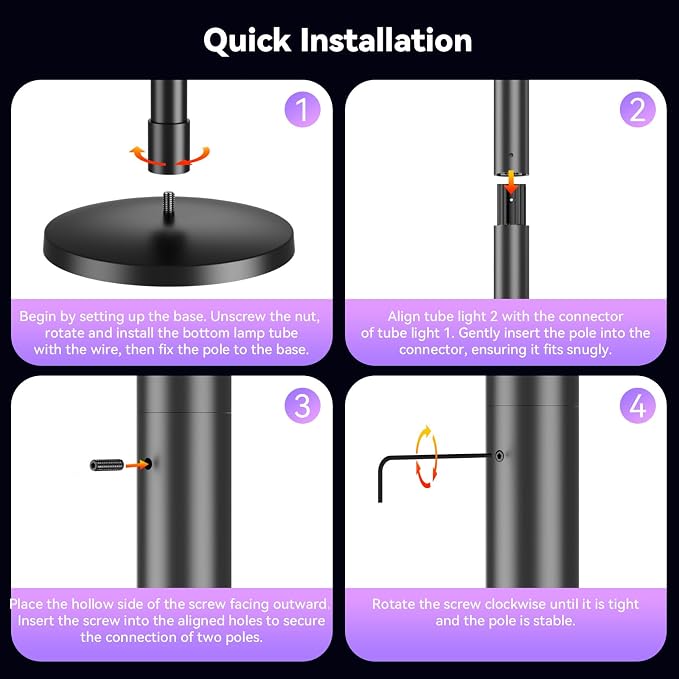 Quick Installation

1

Begin by setting up the base. Unscrew the nut, rotate and install the bottom lamp tube with the wire, then fix the pole to the base.

2

Align tube light 2 with the connector of tube light 1. Gently insert the pole into the connector, ensuring it fits snugly.

3

Place the hollow side of the screw facing outward. Insert the screw into the aligned holes to secure the connection of two poles.

4

Rotate the screw clockwise until it is tight and the pole is stable.