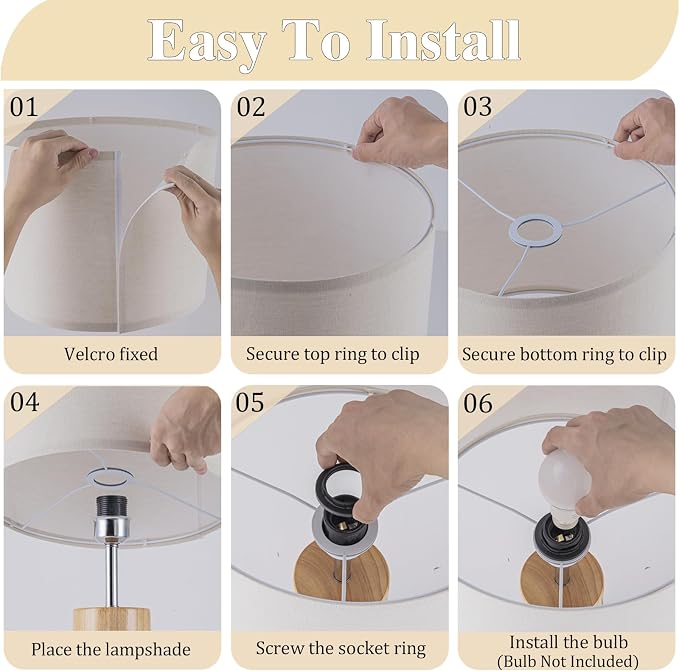 Easy To Install

01

Velcro fixed

02

Secure top ring to clip

03

Secure bottom ring to clip

04

Place the lampshade

05

Screw the socket ring

06

Install the bulb
(Bulb Not Included)