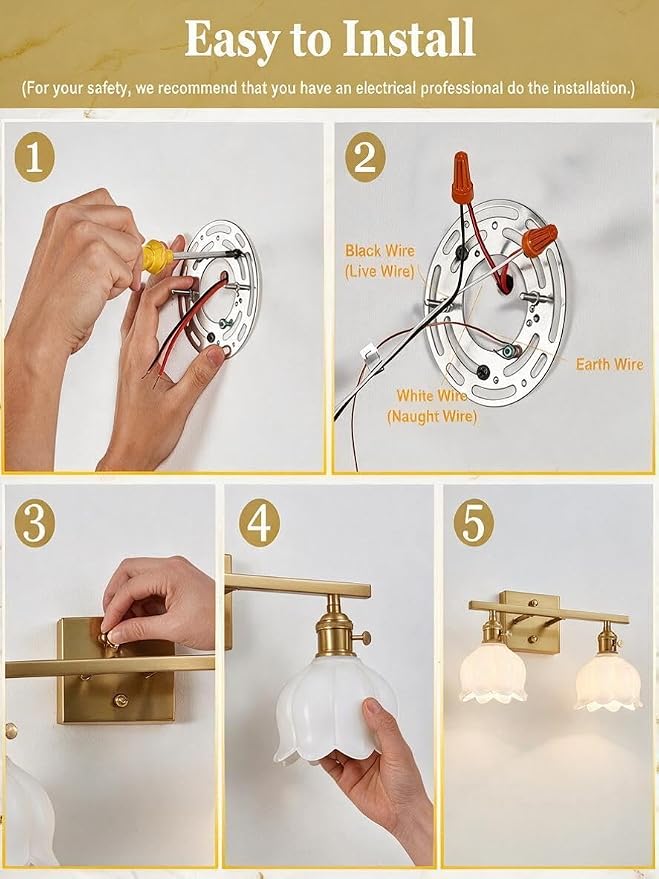 Easy to Install

(For your safety, we recommend that you have an electrical professional do the installation.)

1

2

Black Wire
(Live Wire)

Earth Wire

White Wire
(Naught Wire)

3

4

5