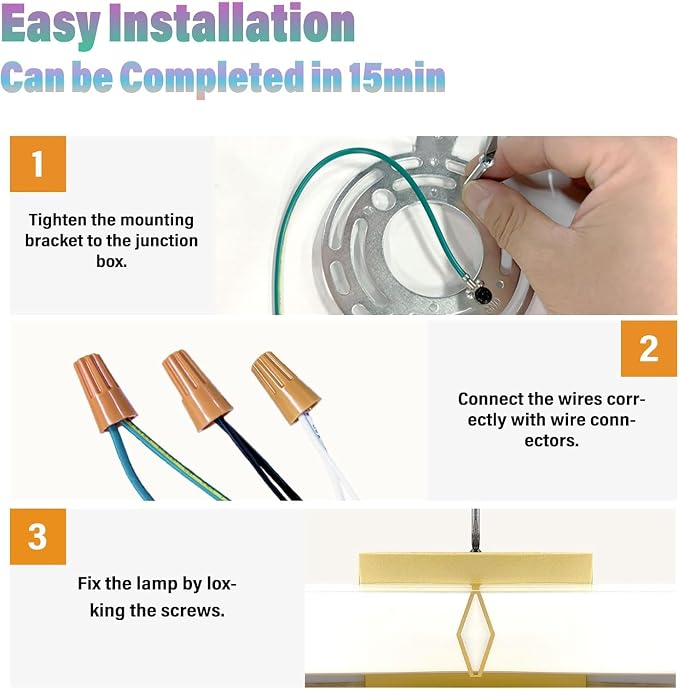 Easy Installation
Can be Completed in 15min

1

Tighten the mounting bracket to the junction box.

2

Connect the wires correctly with wire connectors.

3

Fix the lamp by loxking the screws.